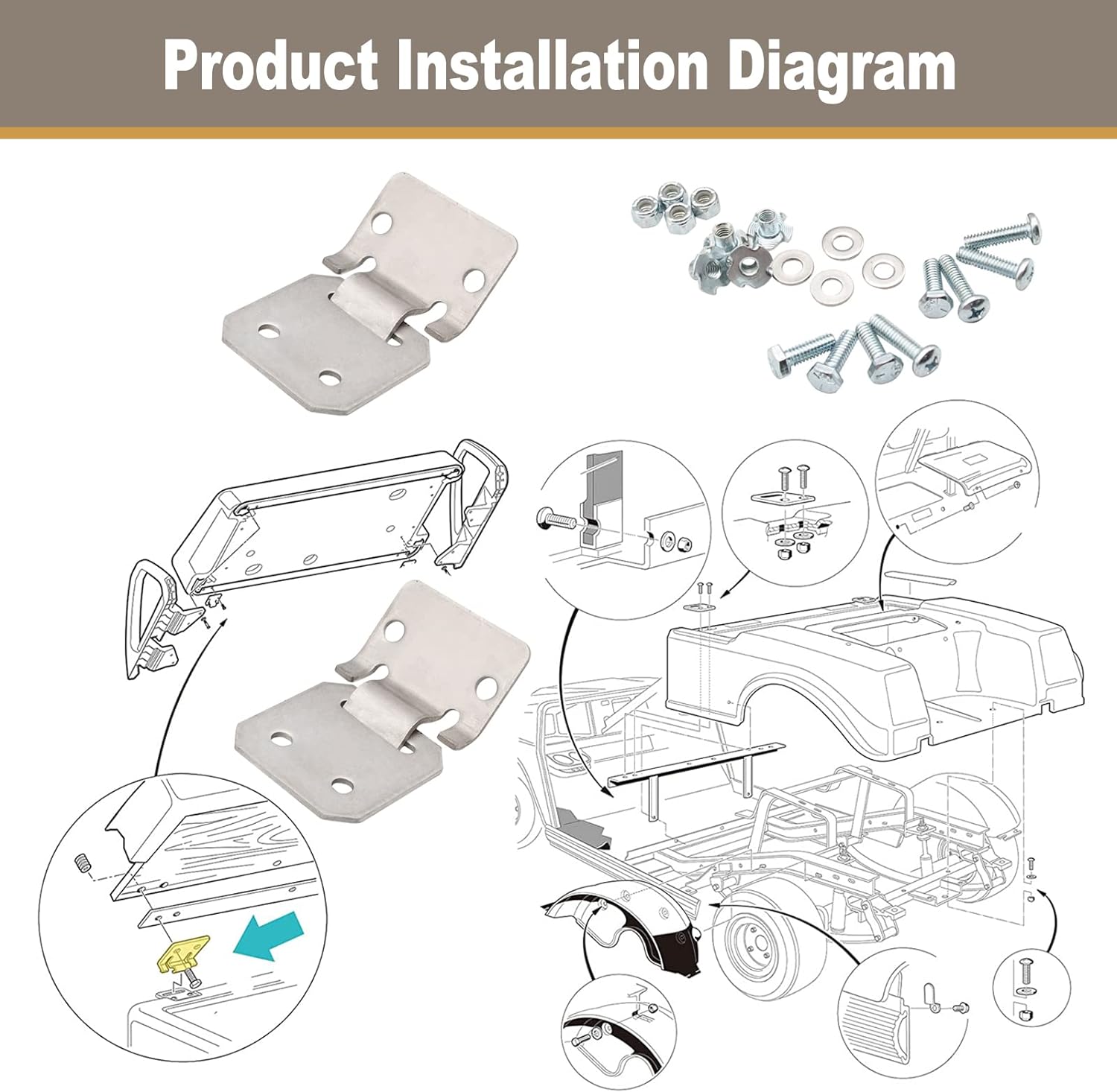 Product Installation Diagram