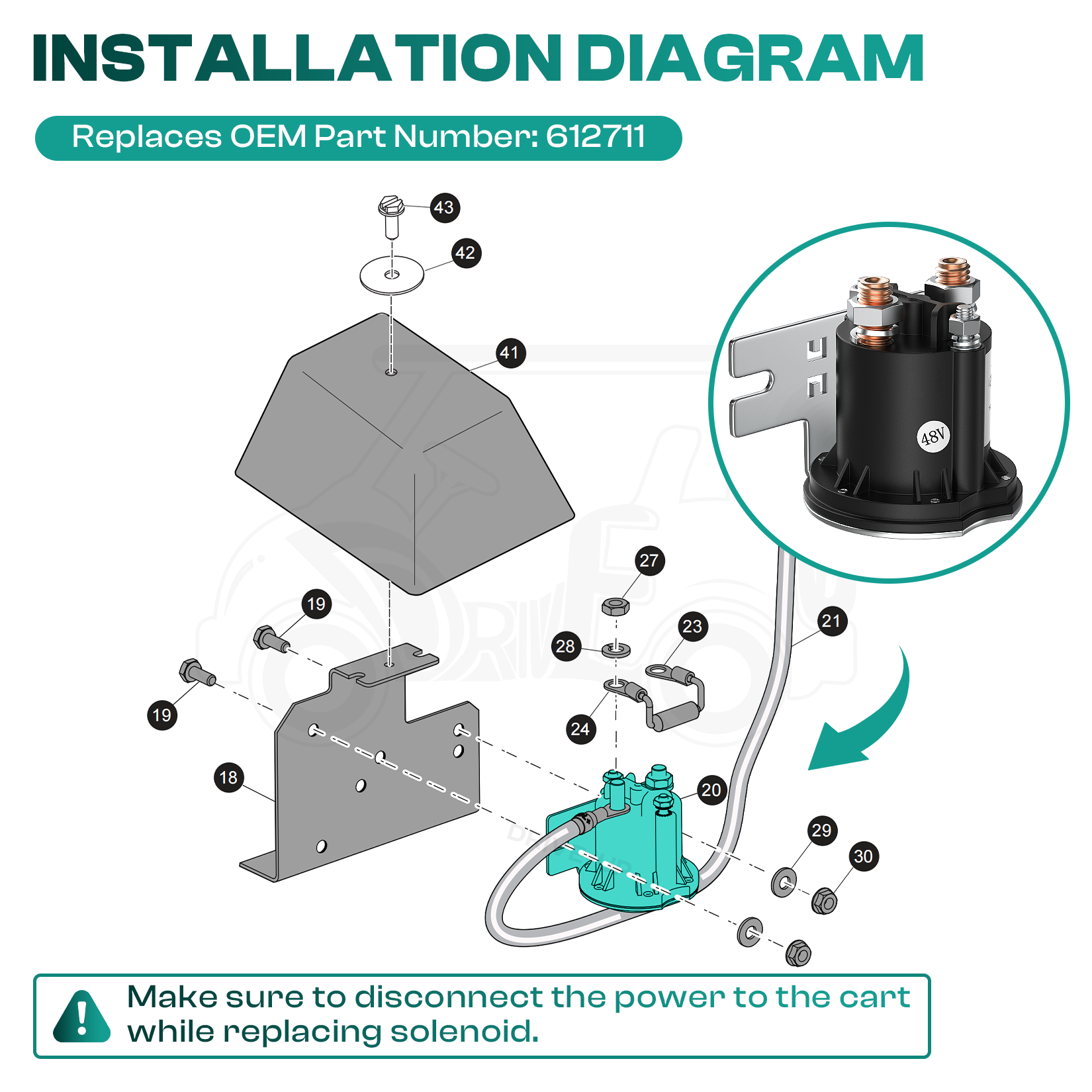 INSTALLATION DIAGRAM

Replaces OEM Part Number: 612711

43

42

41

48V

27

19

23

21

28

19

24

18

20

29

30

Make sure to disconnect the power to the cart while replacing solenoid.