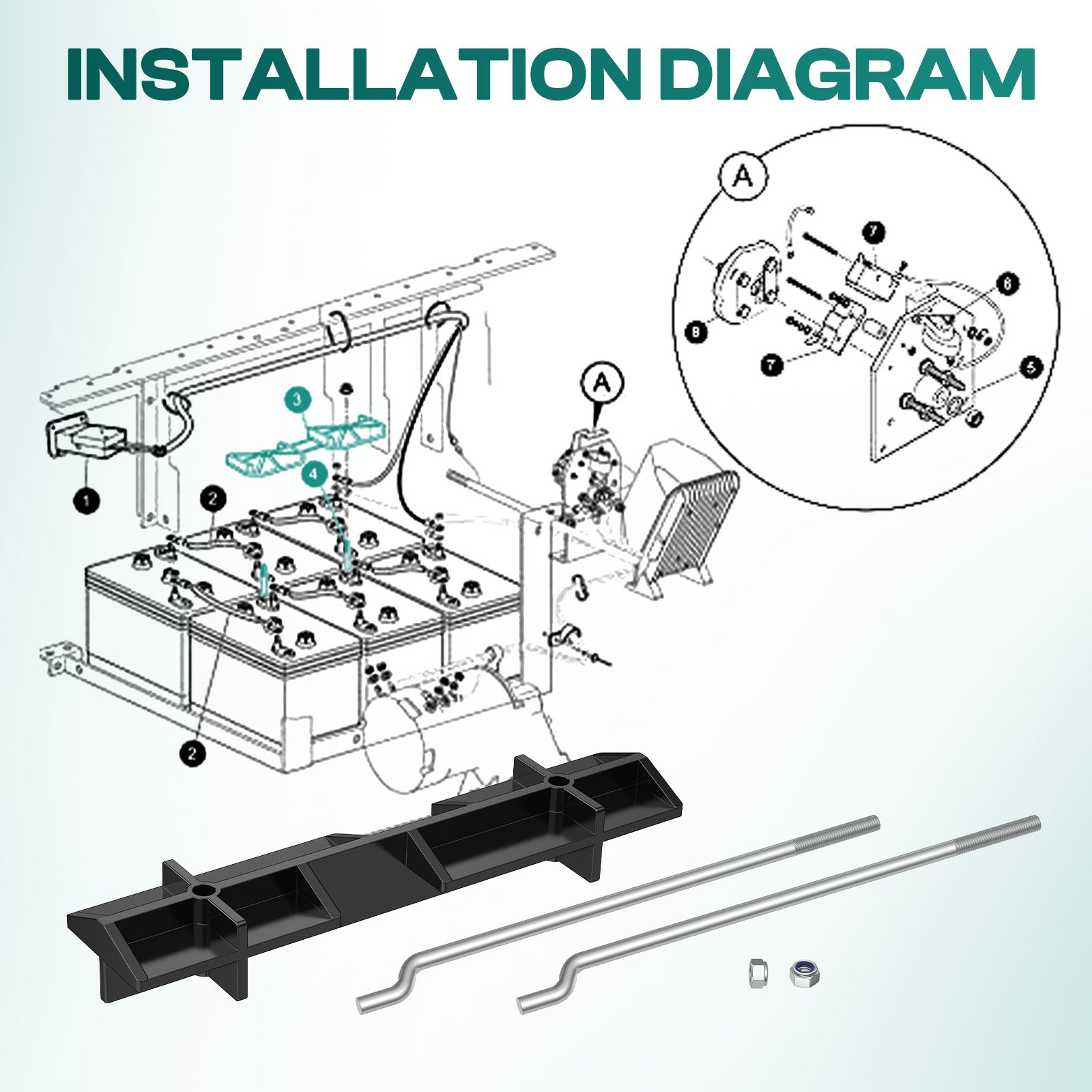 INSTALLATION DIAGRAM

A

7

6

8

7

5

A

3

4

1

2

2