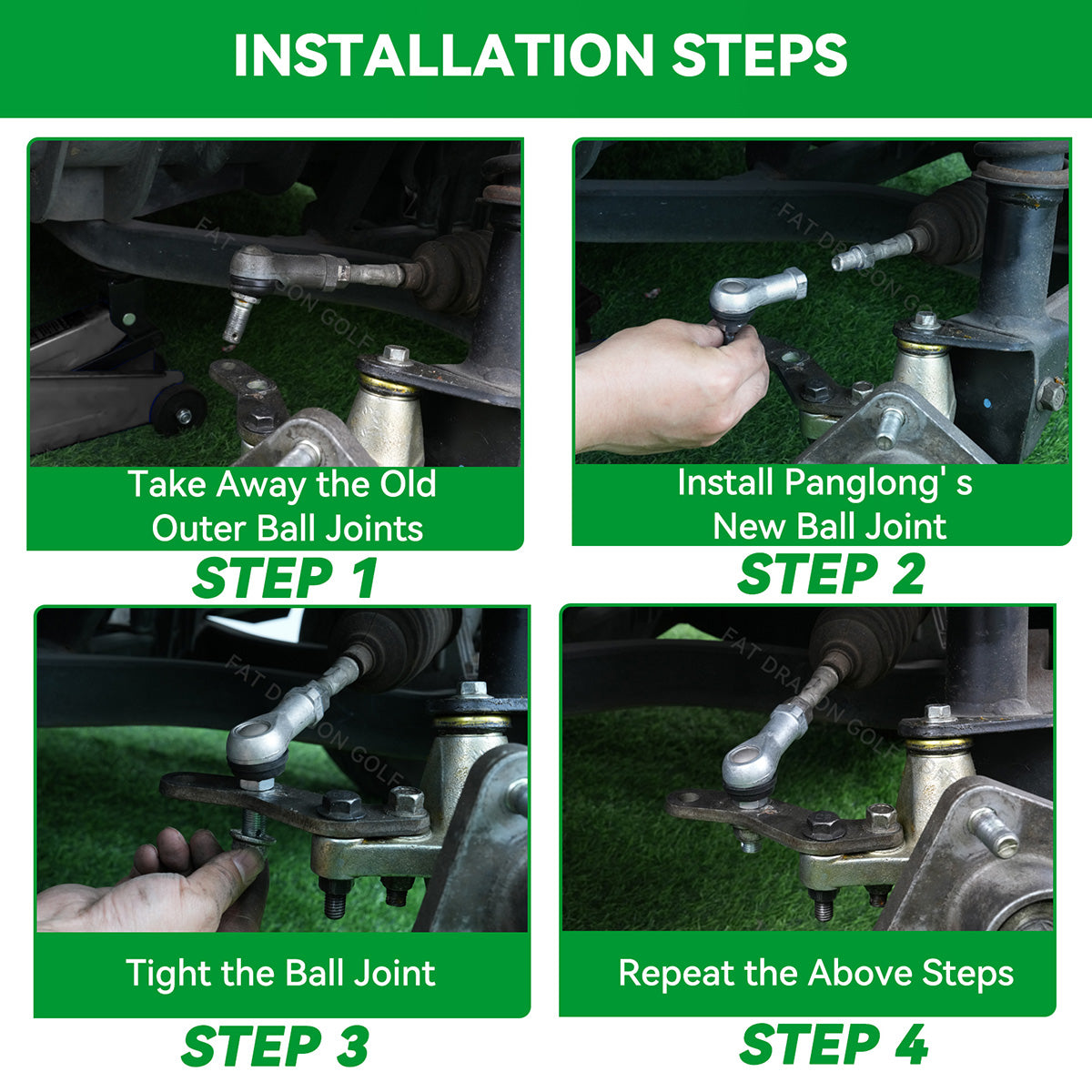 INSTALLATION STEPS

FAT DRAGON GOLF

Take Away the Old Outer Ball Joints

STEP 1

FAT DRAGON GOLF

Install Panglong' s New Ball Joint

STEP 2

FAT DRAGON GOLF

Tight the Ball Joint

STEP 3

FAT DRAGON GOLF

Repeat the Above Steps

STEP 4